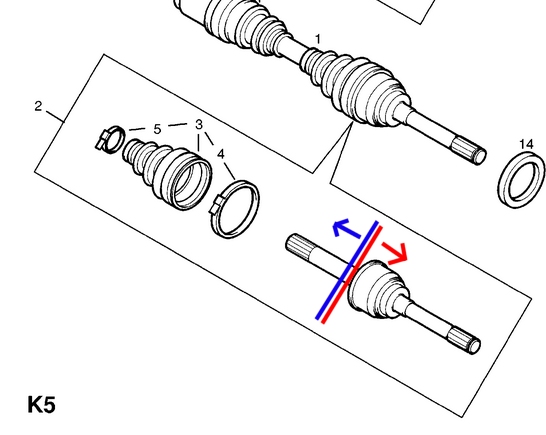 1
2
5
3
4
14
K5