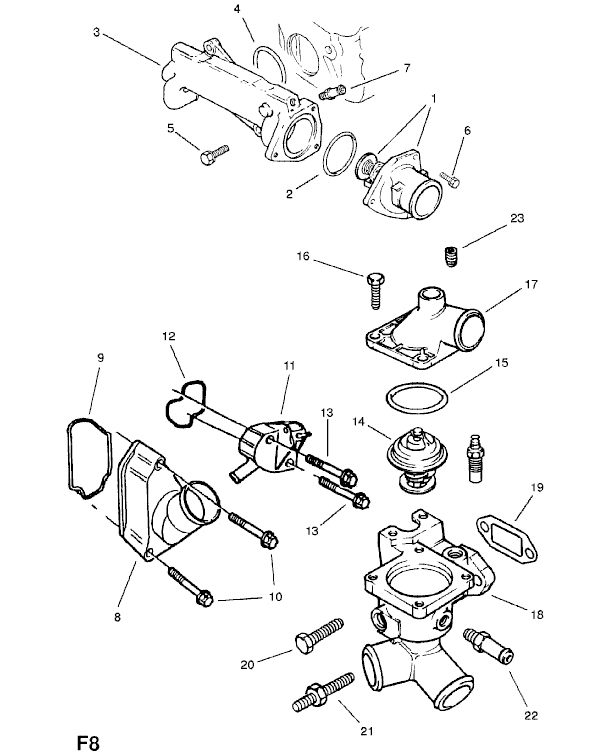 4
3
7
1
5
6
2
23
16
17
12
9
11
15
13
14
19
13
10
18
8
20
22
21
F8