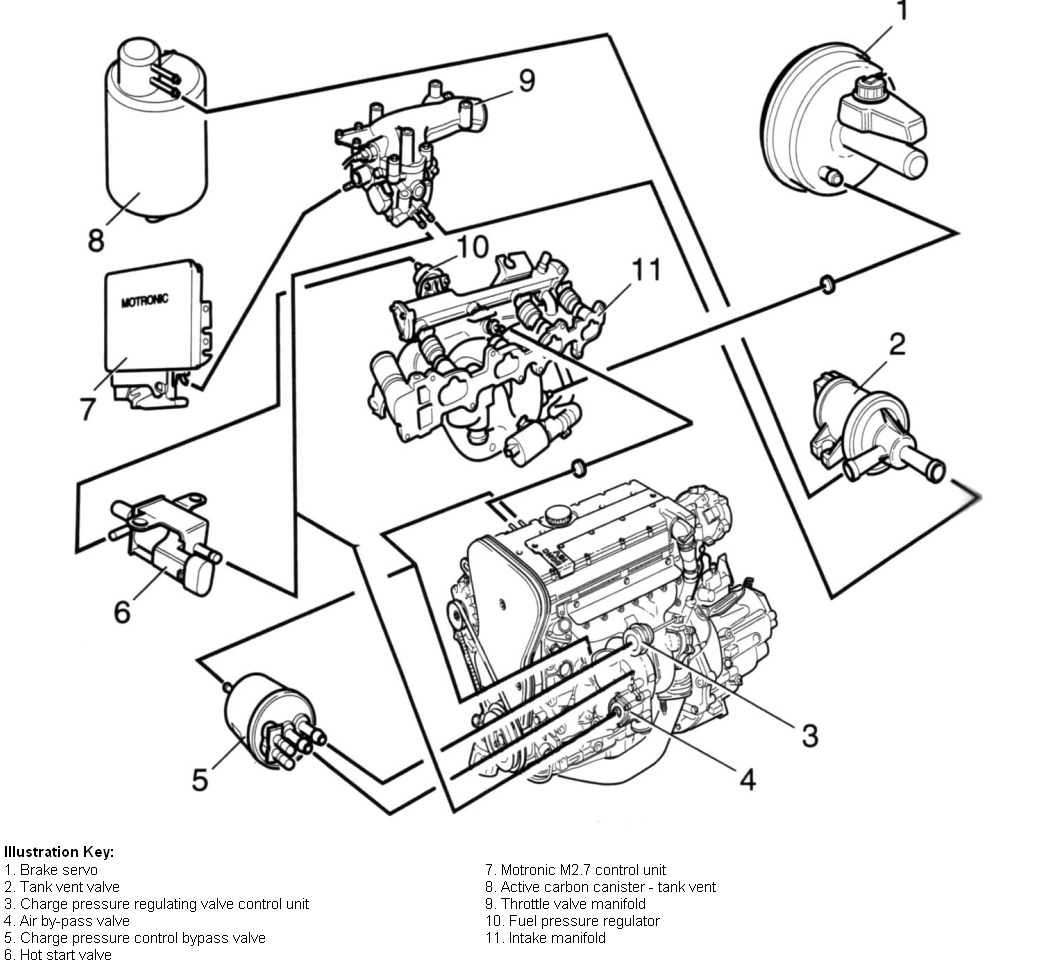 1
9
8
10
11
MOTRONIC
7
2
6
3
5
4

Illustration Key:
1. Brake servo
2. Tank vent valve
3. Charge pressure regulating valve control unit
4. Air by-pass valve
5. Charge pressure control bypass valve
6. Hot start valve

7. Motronic M2.7 control unit
8. Active carbon canister - tank vent
9. Throttle valve manifold
10. Fuel pressure regulator
11. Intake manifold