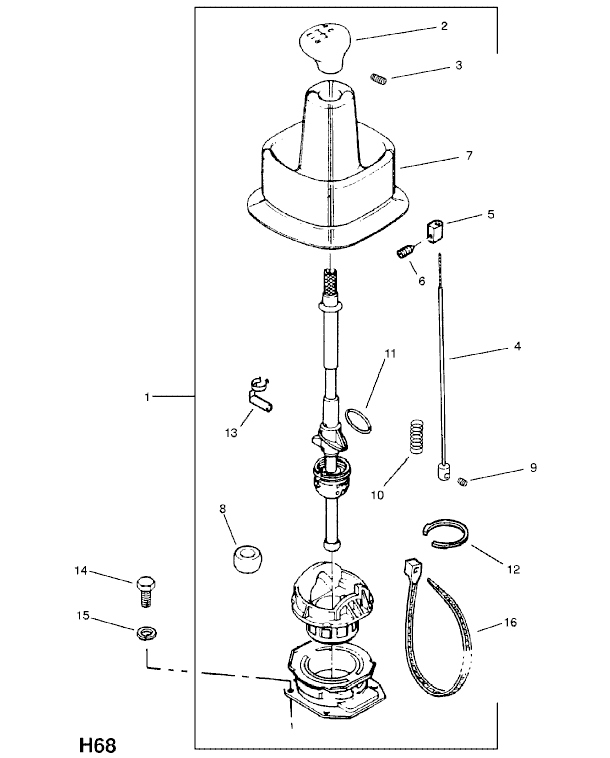 2
3
7
5
6
4
11
1
13
10
9
8
12
14
15
16
H68